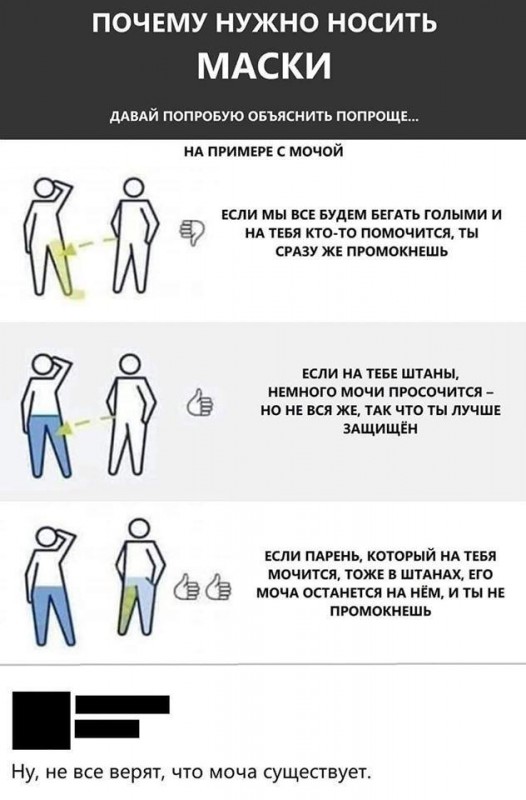 ПОЧЕМУ НУЖНО НОСИТЬ
МАСКИ

ДАВАЙ ПОПРОБУЮ ОБЪЯСНИТЬ ПОПРОЩЕ...

НА ПРИМЕРЕ С МОЧОЙ

ЕСЛИ МЫ ВСЕ БУДЕМ БЕГАТЬ ГОЛЫМИ И НА ТЕБЯ КТО-ТО ПОМОЧИТСЯ, ТЫ СРАЗУ ЖЕ ПРОМОКНЕШЬ

ЕСЛИ НА ТЕБЕ ШТАНЫ, НЕМНОГО МОЧИ ПРОСОЧИТСЯ – НО НЕ ВСЯ ЖЕ, ТАК ЧТО ТЫ ЛУЧШЕ ЗАЩИЩЁН

ЕСЛИ ПАРЕНЬ, КОТОРЫЙ НА ТЕБЯ МОЧИТСЯ, ТОЖЕ В ШТАНАХ, ЕГО МОЧА ОСТАНЕТСЯ НА НЁМ, И ТЫ НЕ ПРОМОКНЕШЬ

Ну, не все верят, что моча существует.